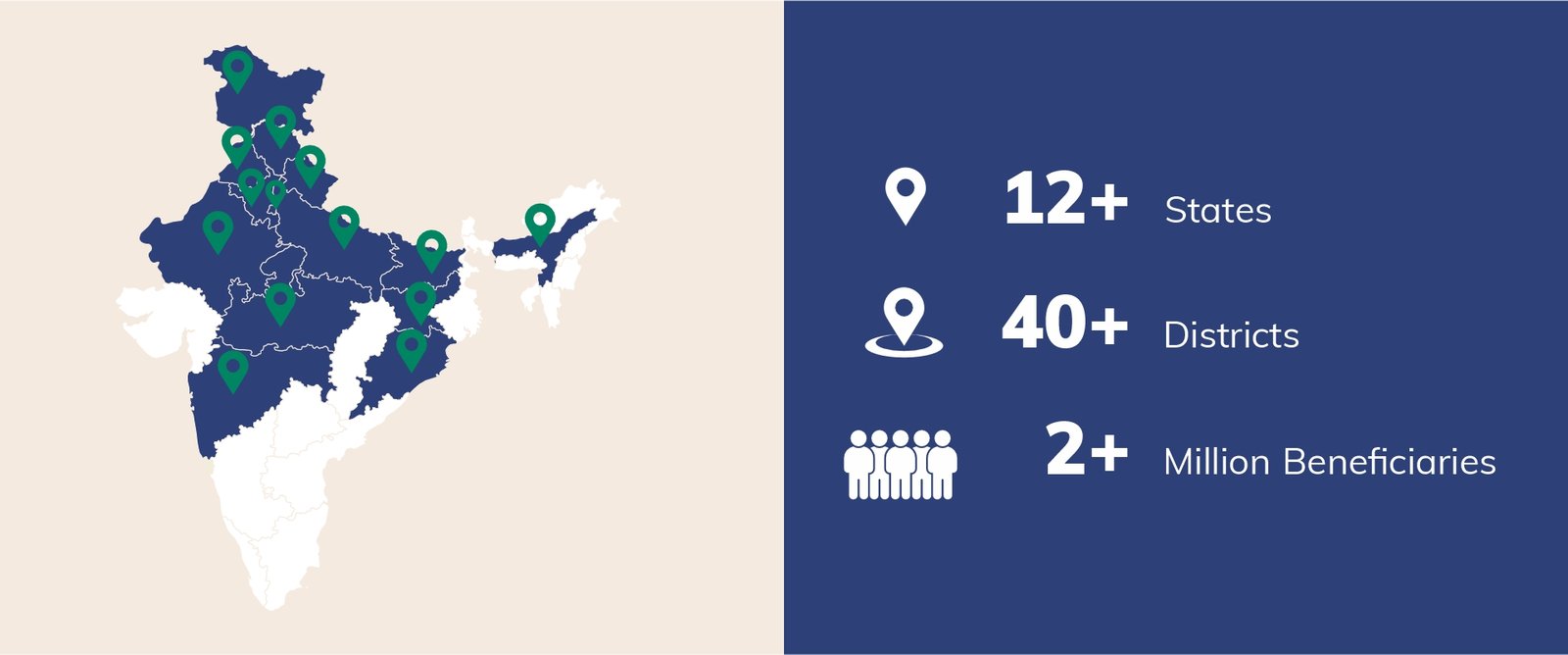 12+ States

40+ Districts

2+ Million Beneficiaries